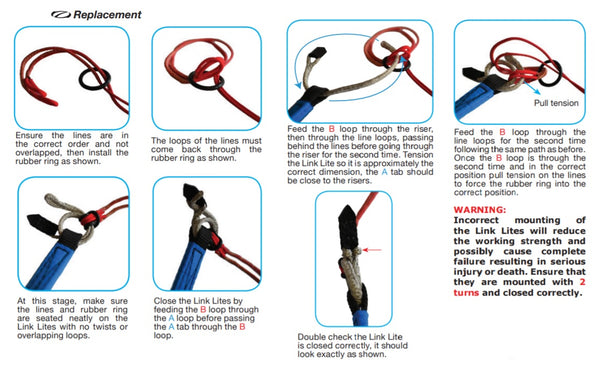 Replacement

Ensure the lines are in the correct order and not overlapped, then install the rubber ring as shown.

The loops of the lines must come back through the rubber ring as shown.

Feed the B loop through the riser, then through the line loops, passing behind the lines before going through the riser for the second time. Tension the Link Lite so it is approximately the correct dimension, the A tab should be close to the risers.

Pull tension

Feed the B loop through the line loops for the second time following the same path as before. Once the B loop is through the second time and in the correct position pull tension on the lines to force the rubber ring into the correct position.

At this stage, make sure the lines and rubber ring are seated neatly on the Link Lites with no twists or overlapping loops.

Close the Link Lites by feeding the B loop through the A loop before passing the A tab through the B loop.

Double check the Link Lite is closed correctly, it should look exactly as shown.

WARNING:
Incorrect mounting of the Link Lites will reduce the working strength and possibly cause complete failure resulting in serious injury or death. Ensure that they are mounted with 2 turns and closed correctly.